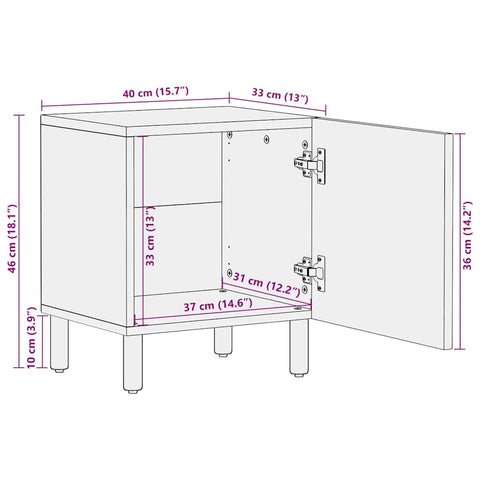 40 cm (15.7")
33 cm (13")
46 cm (18.1")
33 cm (13")
36 cm (14.2")
31 cm (12.2")
37 cm (14.6")
10 cm (3.9")